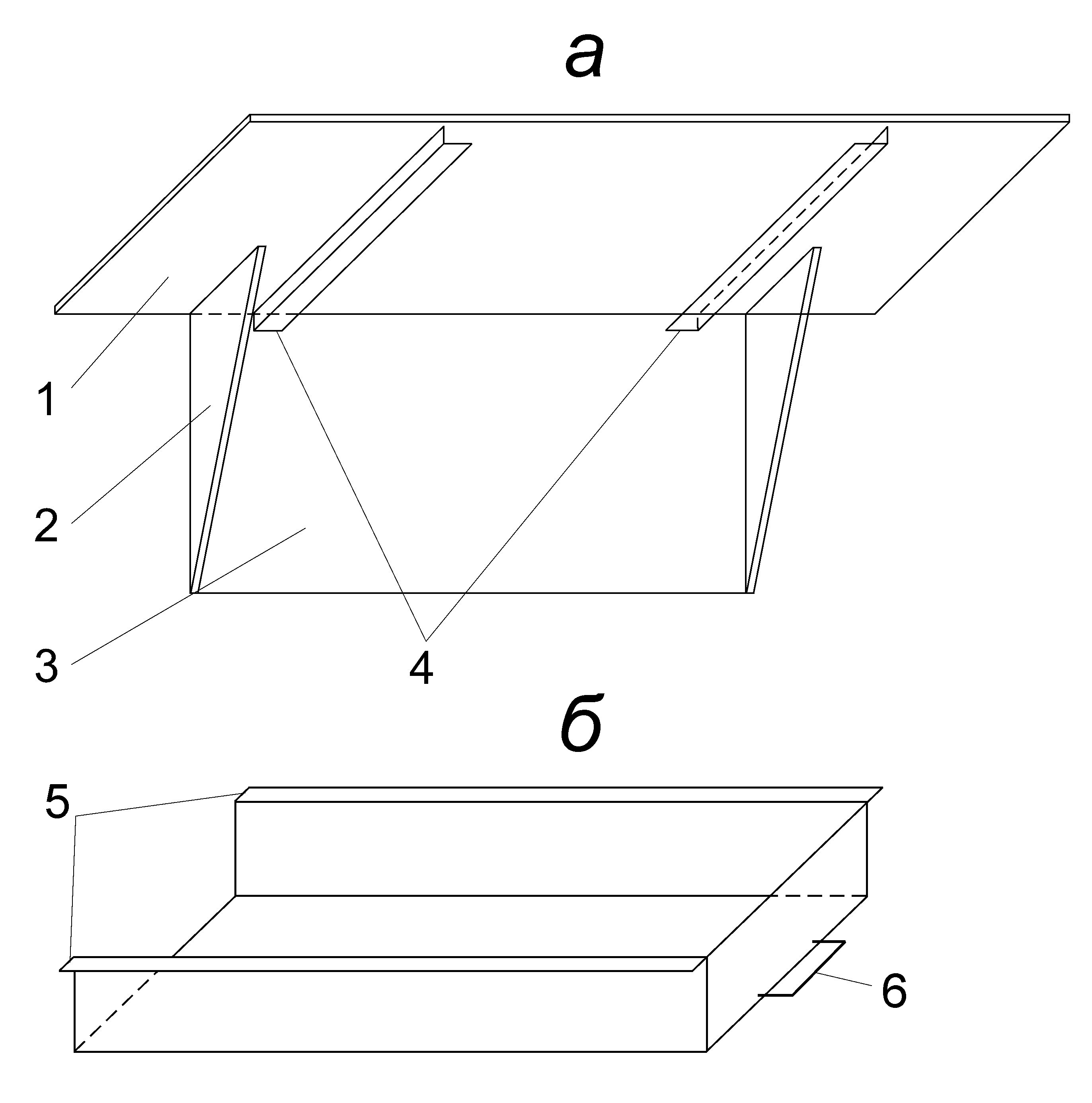 а

1

2

3

4

б

5

6